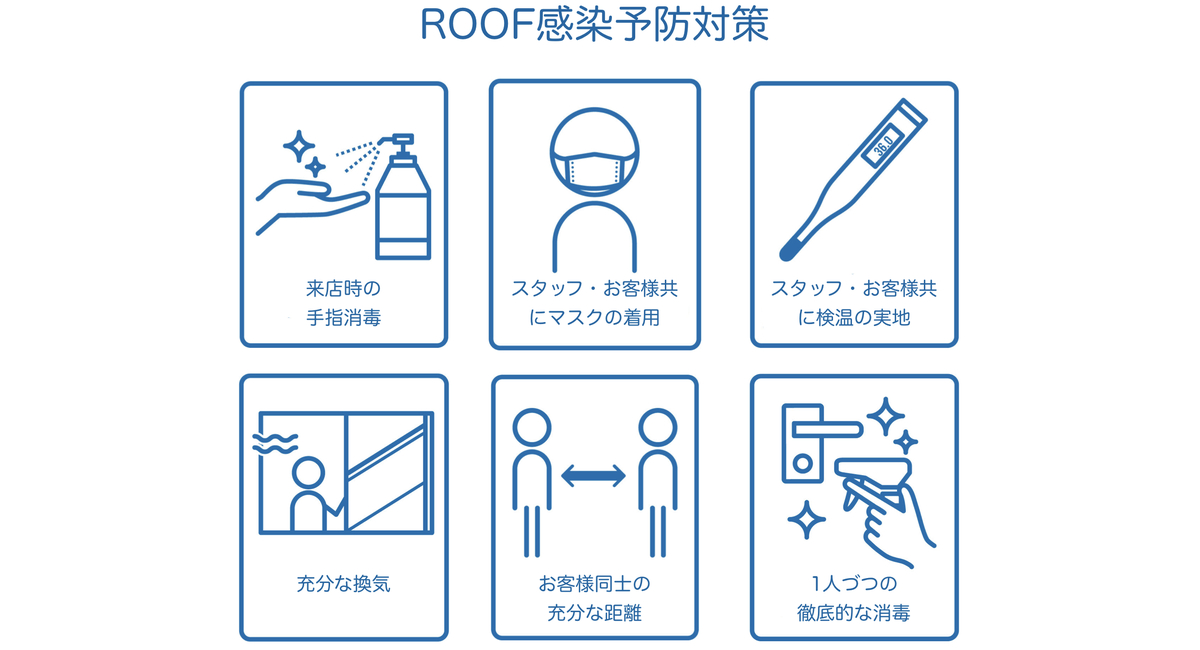 ROOF感染予防対策

来店時の
手指消毒

スタッフ・お客様共
にマスクの着用

36.0

スタッフ・お客様共
に検温の実地

充分な換気

お客様同士の
充分な距離

1人づつの
徹底的な消毒